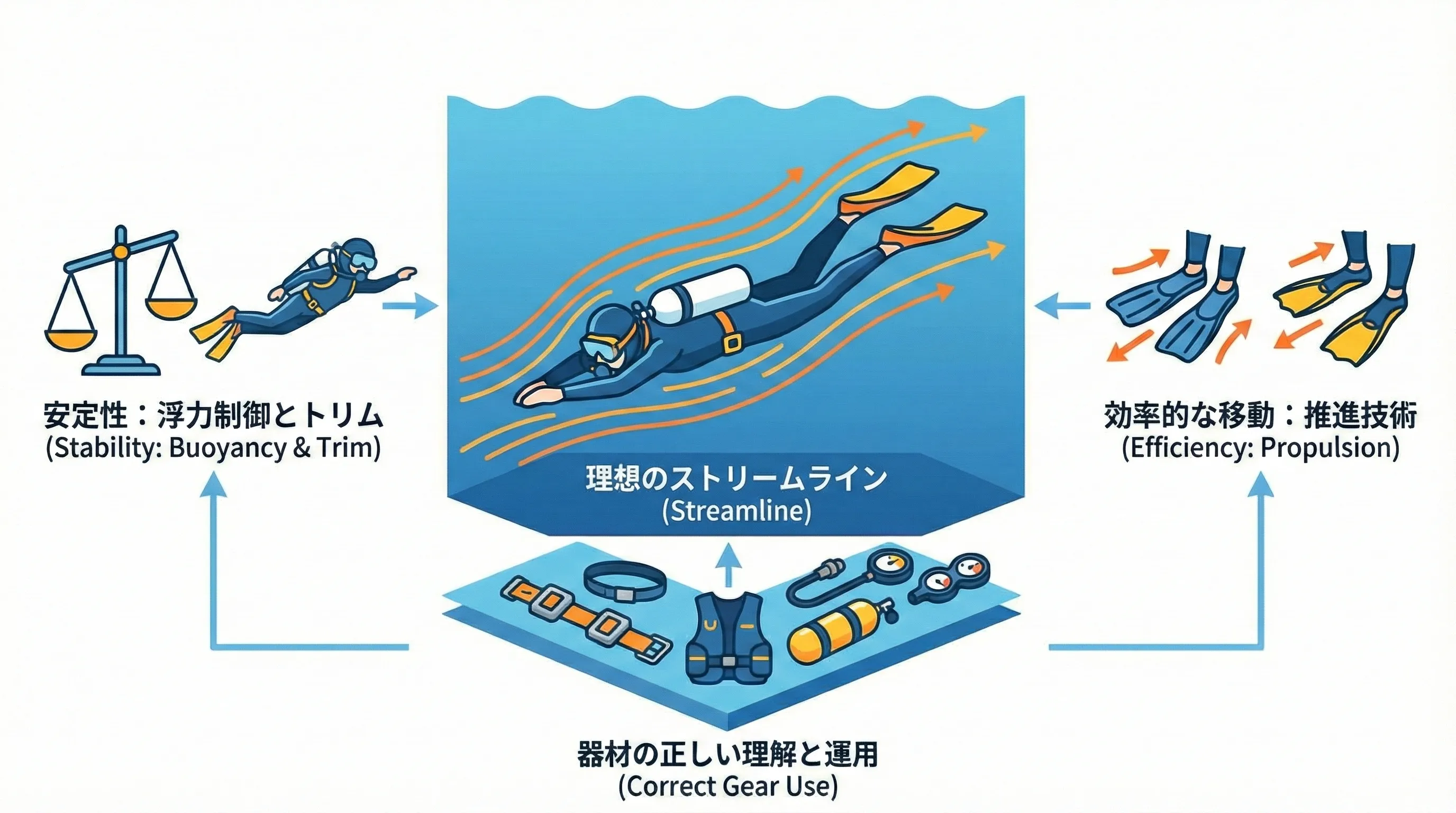 安定性：浮力制御とトリム
(Stability: Buoyancy & Trim)

理想のストリームライン
(Streamline)

効率的な移動：推進技術
(Efficiency: Propulsion)

器材の正しい理解と運用
(Correct Gear Use)