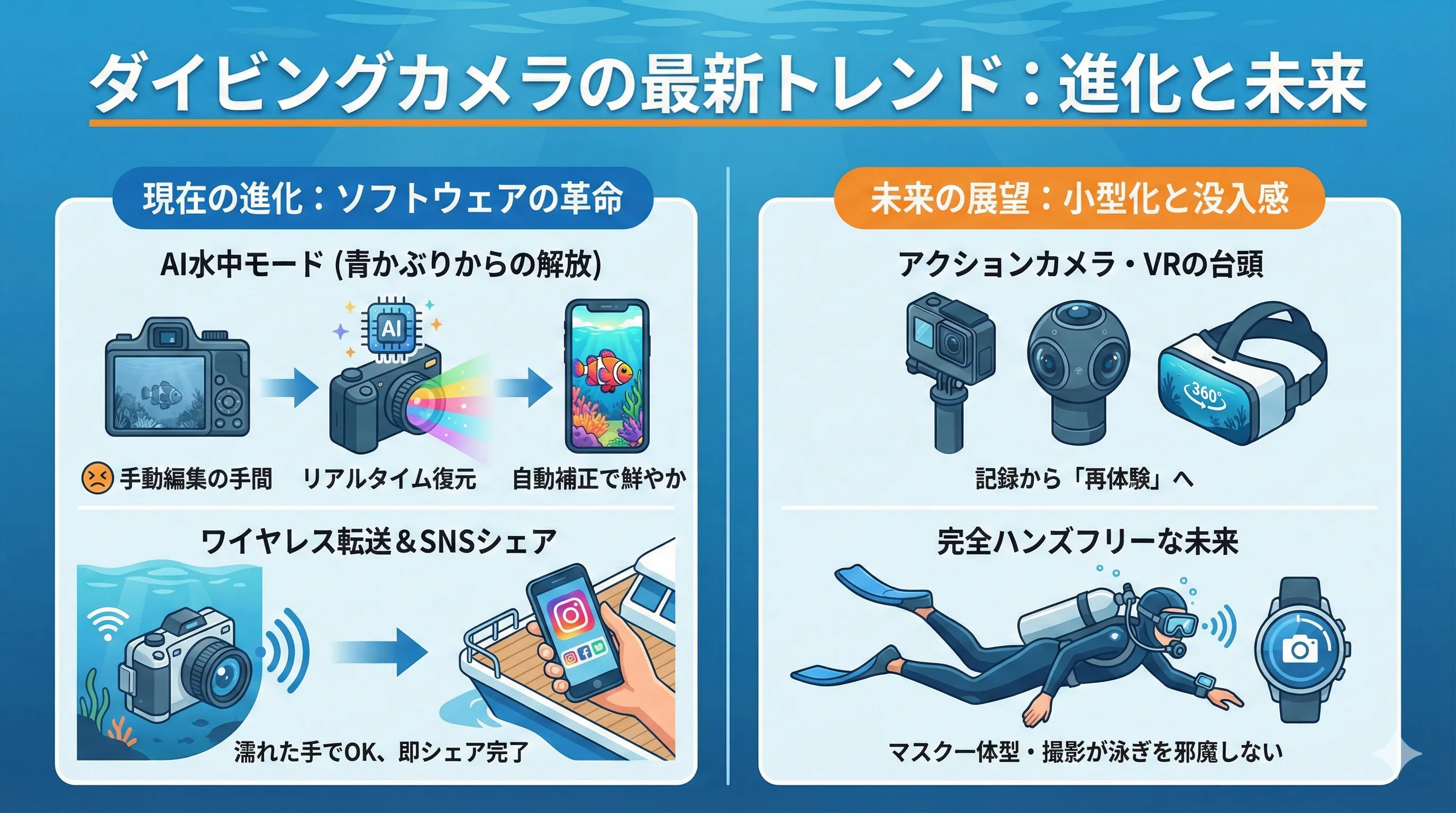 ダイビングカメラの最新トレンド：進化と未来

現在の進化：ソフトウェアの革命

AI水中モード (青かぶりからの解放)

AI

手動編集の手間　リアルタイム復元　自動補正で鮮やか

ワイヤレス転送＆SNSシェア

濡れた手でOK、即シェア完了

未来の展望：小型化と没入感

アクションカメラ・VRの台頭

360°

記録から「再体験」へ

完全ハンズフリーな未来

マスク一体型・撮影が泳ぎを邪魔しない