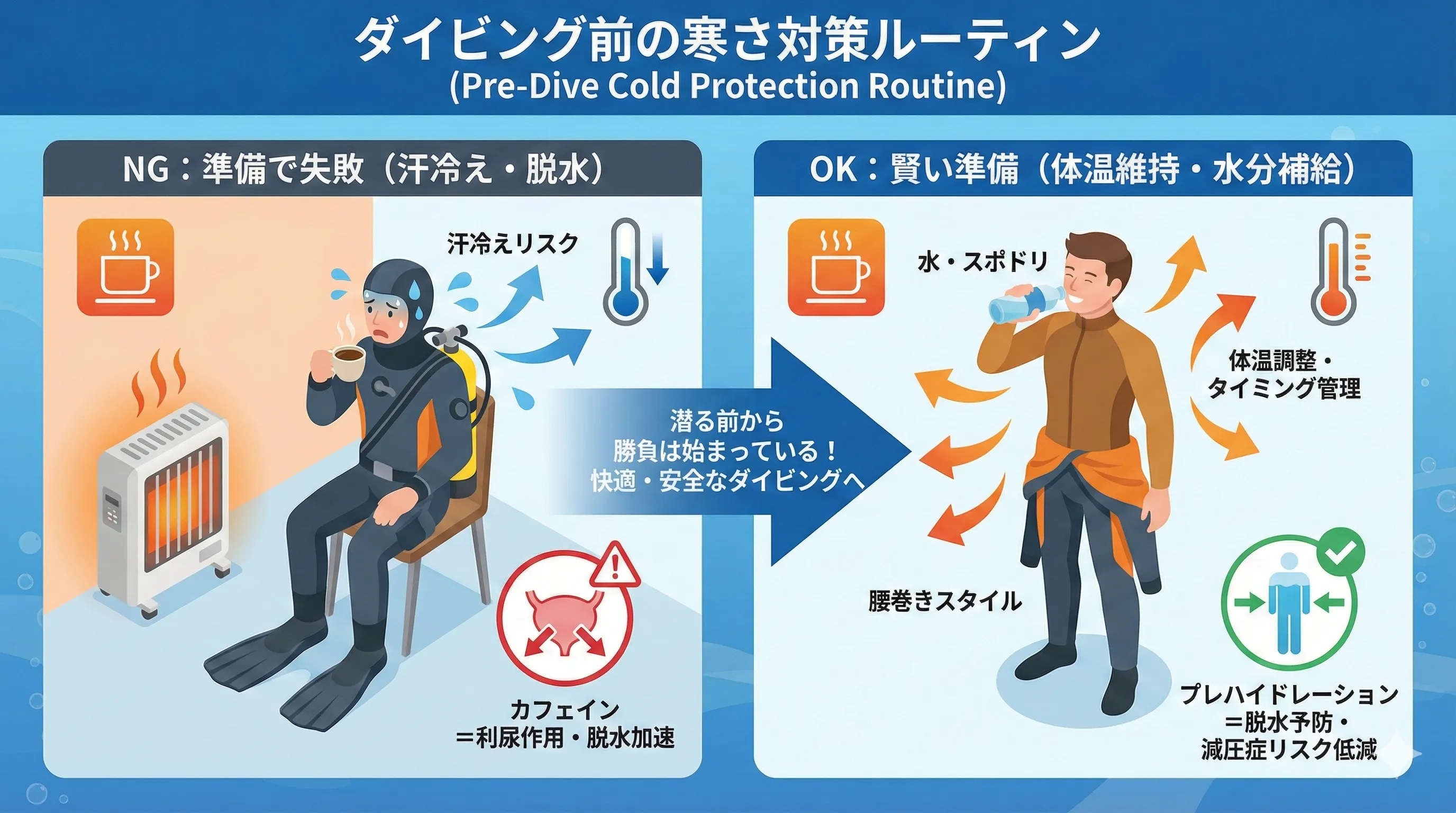 ダイビング前の寒さ対策ルーティン
(Pre-Dive Cold Protection Routine)

NG：準備で失敗（汗冷え・脱水）

汗冷えリスク

カフェイン
＝利尿作用・脱水加速

潜る前から
勝負は始まっている！
快適・安全なダイビングへ

OK：賢い準備（体温維持・水分補給）

水・スポドリ

体温調整・
タイミング管理

腰巻きスタイル

プレハイドレーション
＝脱水予防・
減圧症リスク低減