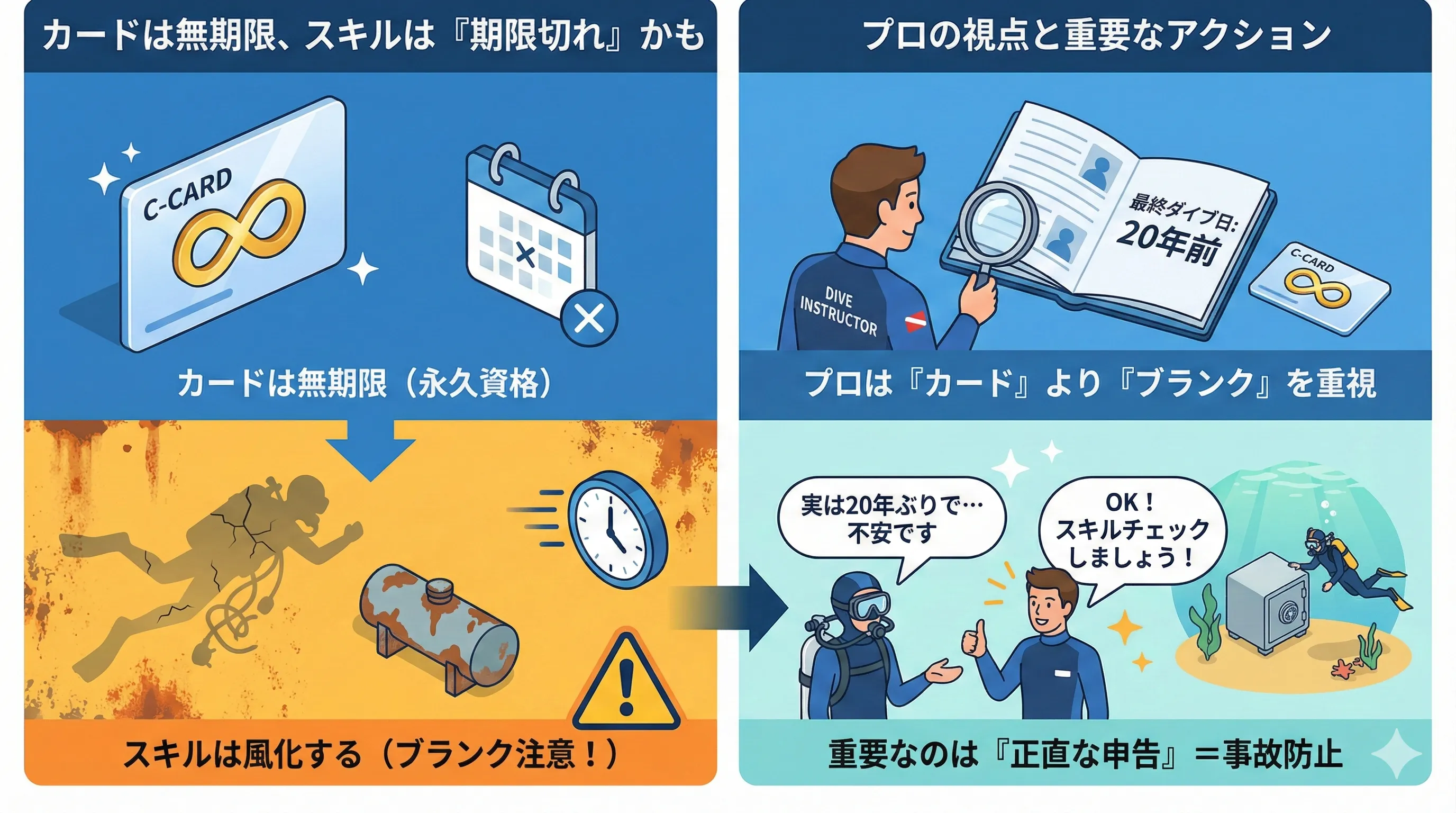 カードは無期限、スキルは『期限切れ』かも

C-CARD

カードは無期限（永久資格）

スキルは風化する（ブランク注意！）

プロの視点と重要なアクション

DIVE INSTRUCTOR

最終ダイブ日:
20年前

C-CARD

プロは『カード』より『ブランク』を重視

実は20年ぶりで…
不安です

OK！
スキルチェック
しましょう！

重要なのは『正直な申告』＝事故防止