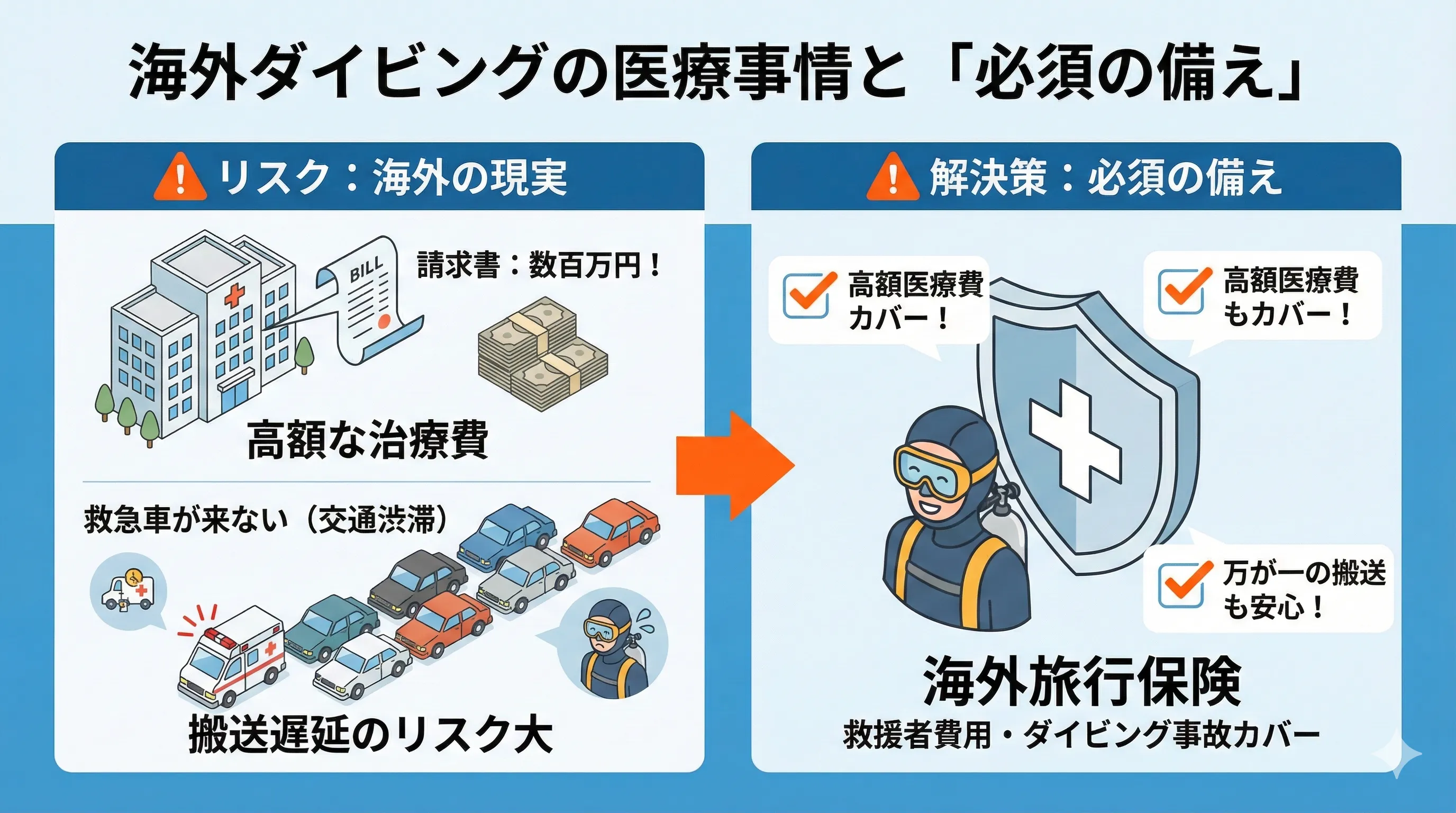 海外ダイビングの医療事情と「必須の備え」

リスク：海外の現実

BILL

請求書：数百万円！

高額な治療費

救急車が来ない（交通渋滞）

搬送遅延のリスク大

解決策：必須の備え

高額医療費カバー！

高額医療費もカバー！

万が一の搬送も安心！

海外旅行保険

救援者費用・ダイビング事故カバー