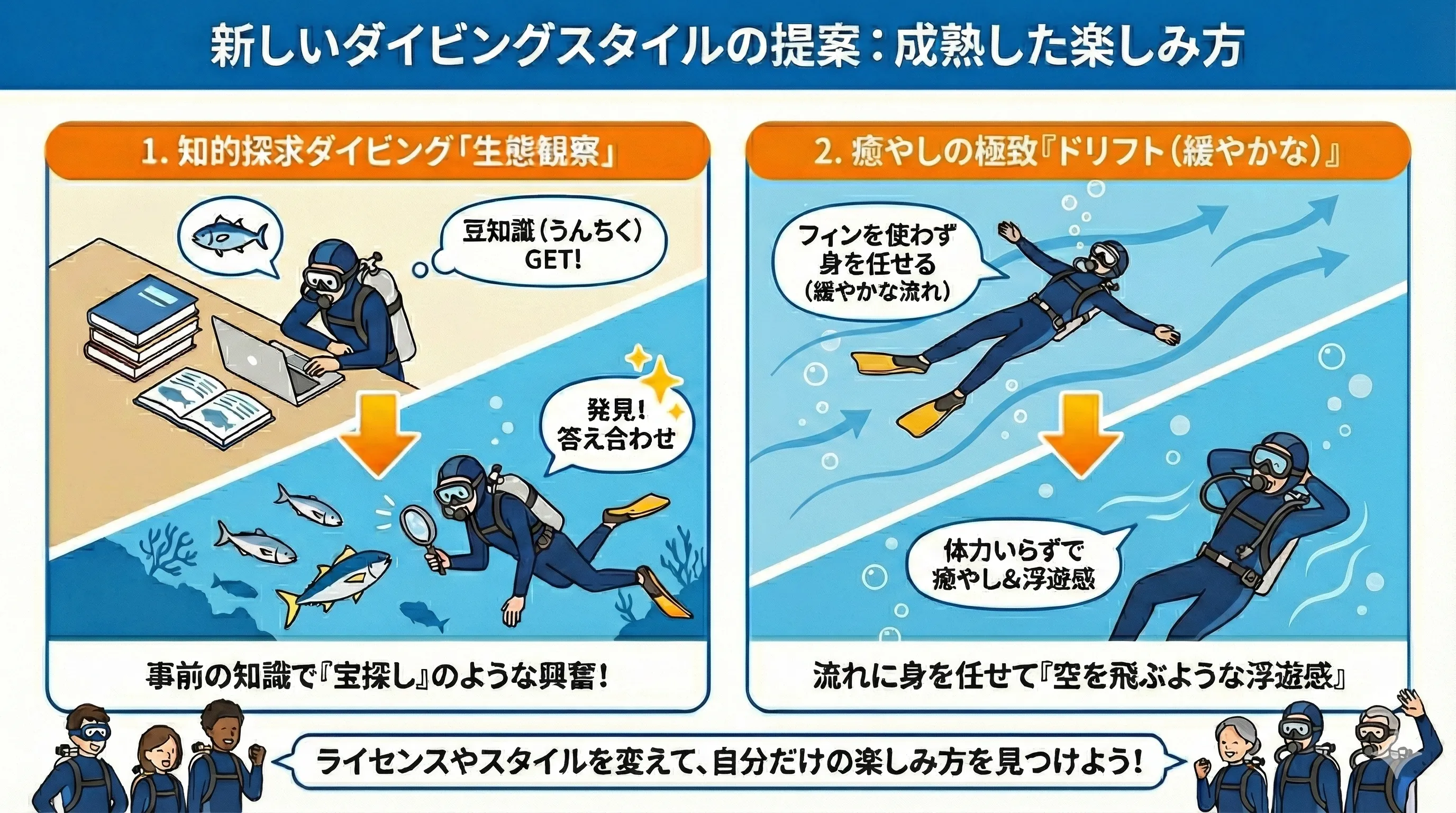 新しいダイビングスタイルの提案：成熟した楽しみ方

1. 知的探求ダイビング「生態観察」

豆知識（うんちく）GET!

発見！答え合わせ

事前の知識で『宝探し』のような興奮！

2. 癒やしの極致『ドリフト（緩やかな）』

フィンを使わず身を任せる（緩やかな流れ）

体力いらずで癒やし&浮遊感

流れに身を任せて『空を飛ぶような浮遊感』

ライセンスやスタイルを変えて、自分だけの楽しみ方を見つけよう！