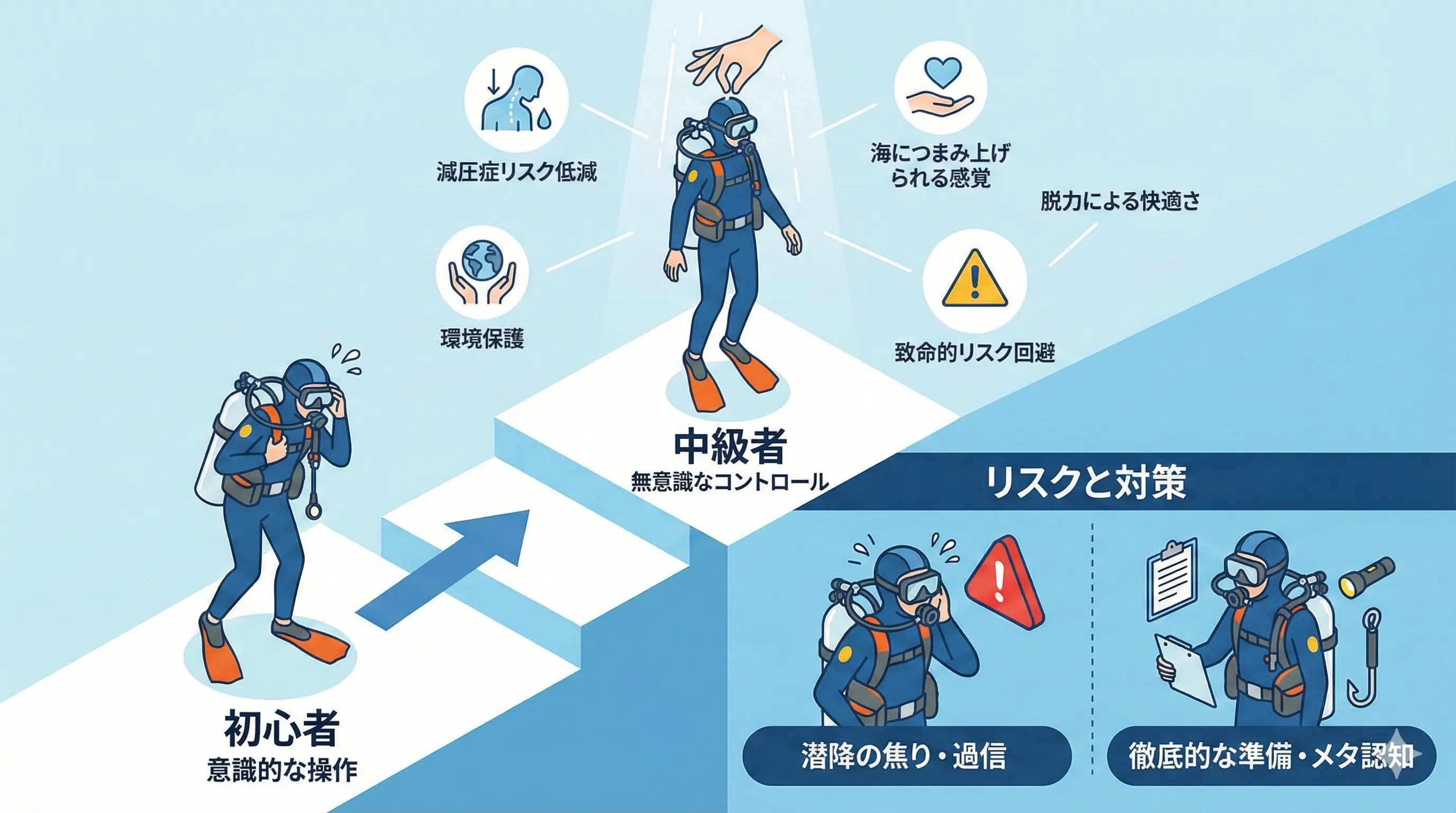 減圧症リスク低減

海につまみ上げられる感覚

脱力による快適さ

環境保護

致命的リスク回避

中級者
無意識なコントロール

初心者
意識的な操作

リスクと対策

潜降の焦り・過信

徹底的な準備・メタ認知