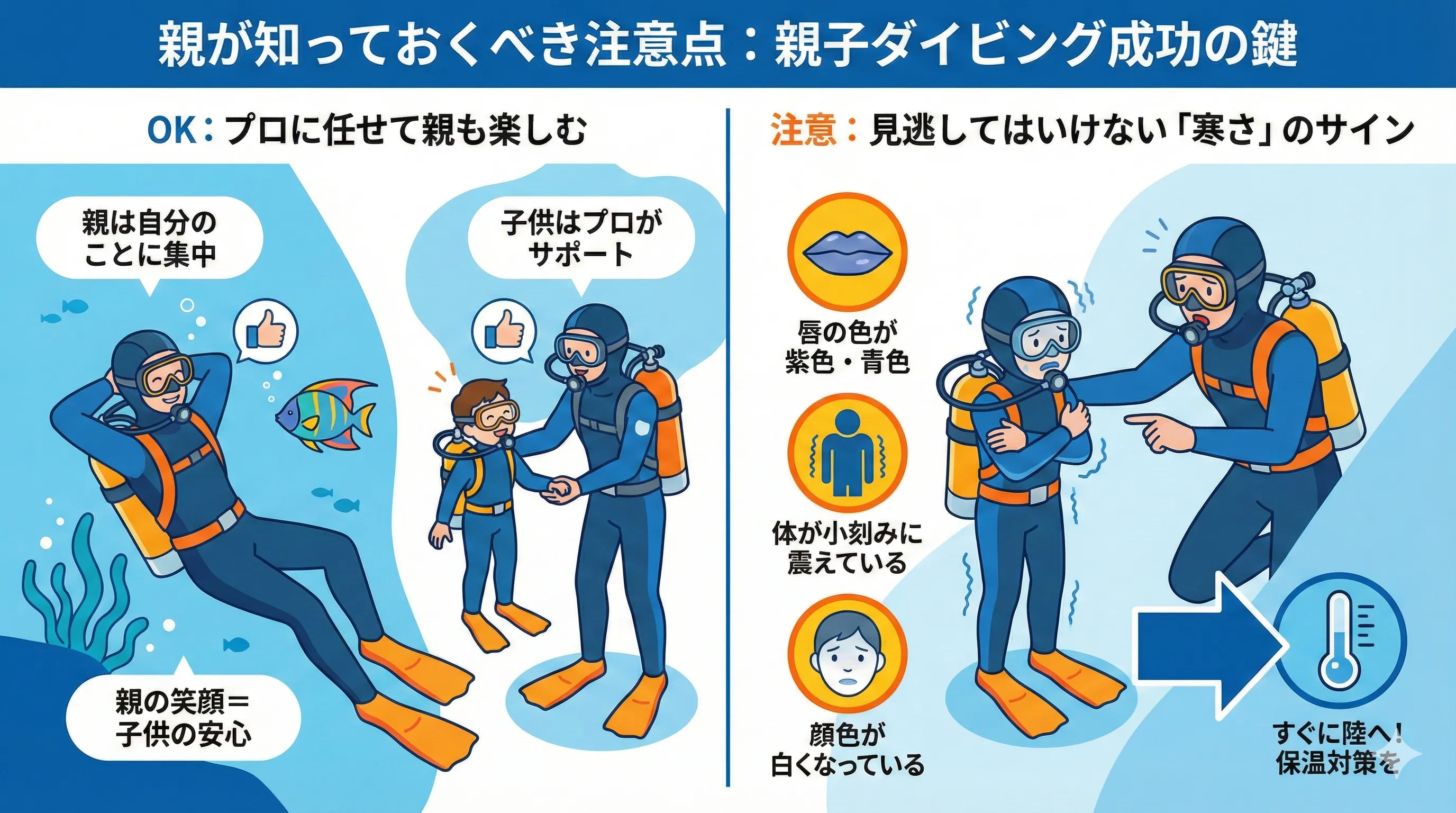 親が知っておくべき注意点：親子ダイビング成功の鍵

OK：プロに任せて親も楽しむ

親は自分のことに集中

子供はプロがサポート

親の笑顔＝子供の安心

注意：見逃してはいけない「寒さ」のサイン

唇の色が紫色・青色

体が小刻みに震えている

顔色が白くなっている

すぐに陸へ！保温対策を