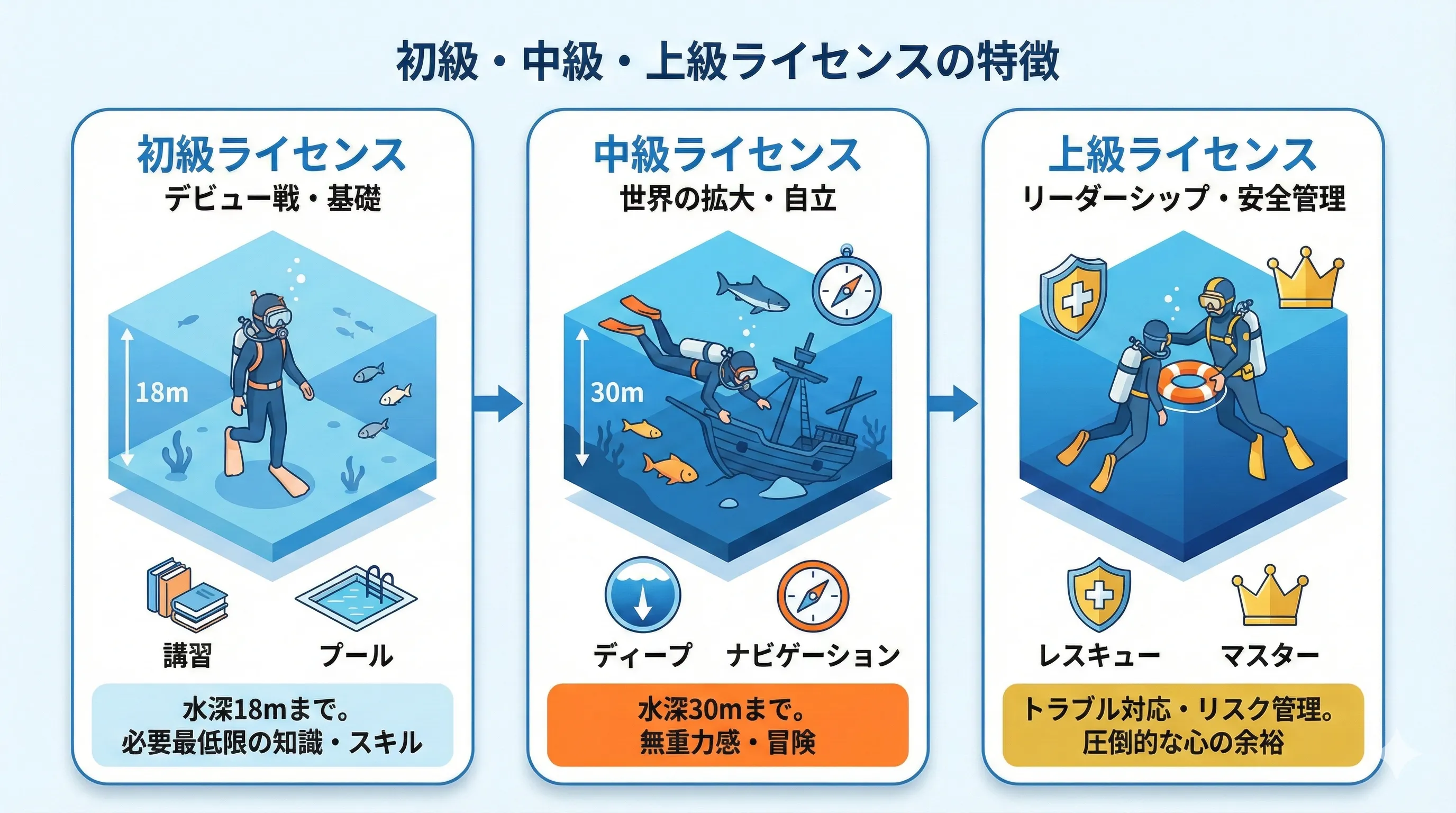 初級・中級・上級ライセンスの特徴

初級ライセンス
デビュー戦・基礎

18m

講習

プール

水深18mまで。
必要最低限の知識・スキル

中級ライセンス
世界の拡大・自立

30m

ディープ

ナビゲーション

水深30mまで。
無重力感・冒険

上級ライセンス
リーダーシップ・安全管理

レスキュー

マスター

トラブル対応・リスク管理。
圧倒的な心の余裕