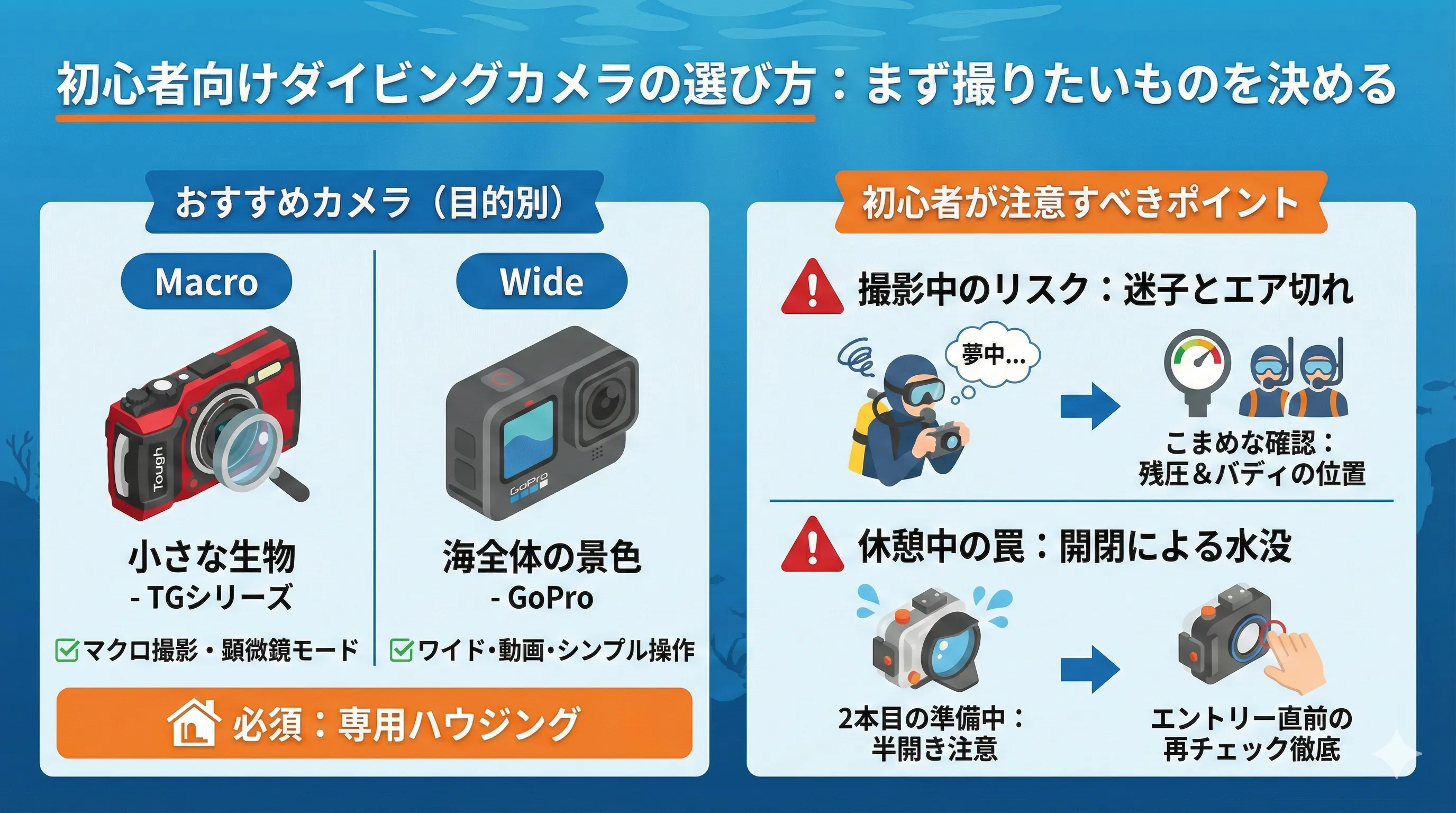 初心者向けダイビングカメラの選び方：まず撮りたいものを決める

おすすめカメラ（目的別）

Macro

Tough

小さな生物
- TGシリーズ

マクロ撮影・顕微鏡モード

Wide

GoPro

海全体の景色
- GoPro

ワイド・動画・シンプル操作

必須：専用ハウジング

初心者が注意すべきポイント

撮影中のリスク：迷子とエア切れ

夢中…

こまめな確認：
残圧＆バディの位置

休憩中の罠：開閉による水没

2本目の準備中：
半開き注意

エントリー直前の
再チェック徹底