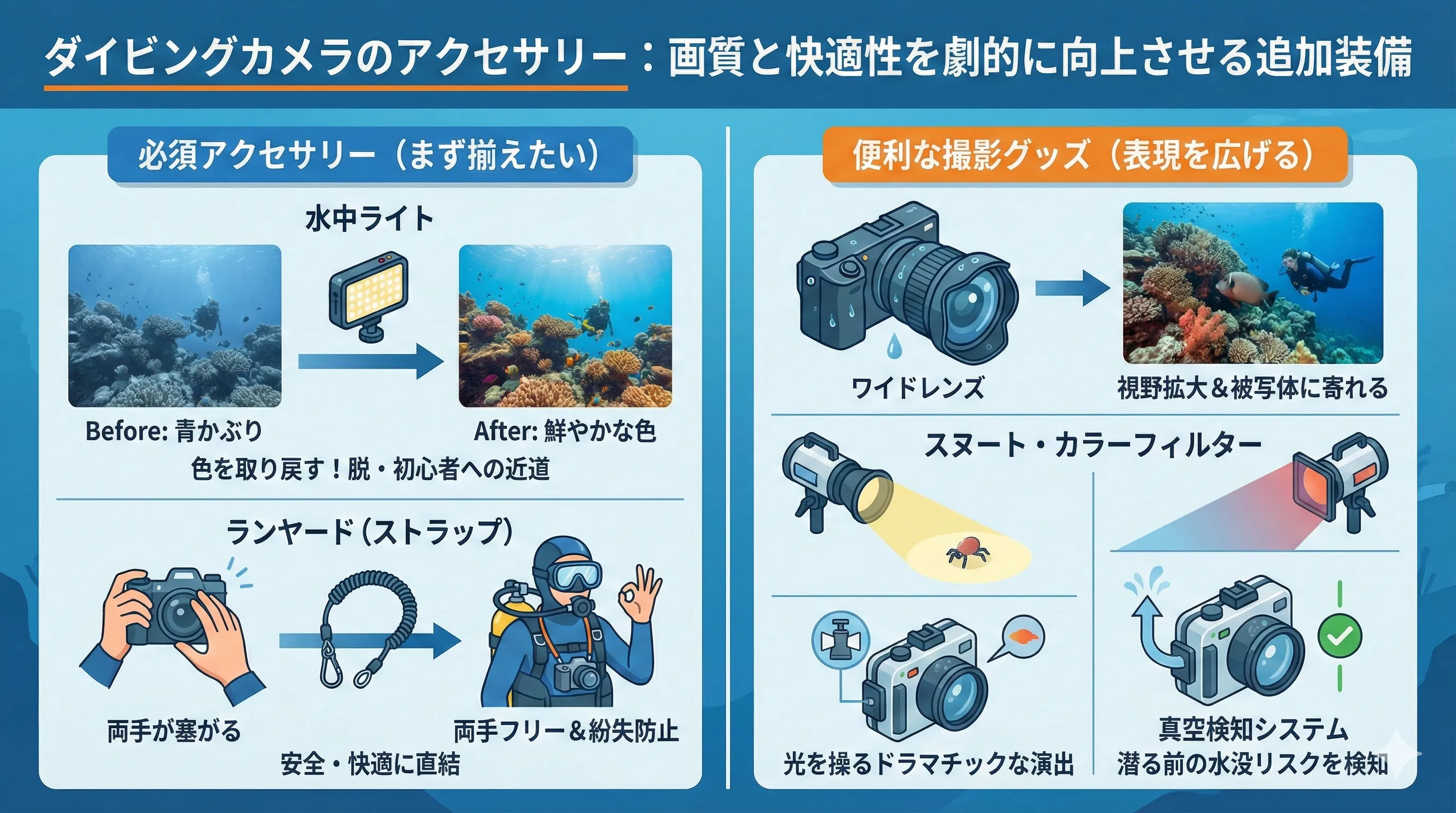 ダイビングカメラのアクセサリー：画質と快適性を劇的に向上させる追加装備

必須アクセサリー（まず揃えたい）

水中ライト

Before: 青かぶり

After: 鮮やかな色

色を取り戻す！脱・初心者への近道

ランヤード（ストラップ）

両手が塞がる

両手フリー＆紛失防止

安全・快適に直結

便利な撮影グッズ（表現を広げる）

ワイドレンズ

視野拡大＆被写体に寄れる

スヌート・カラーフィルター

光を操るドラマチックな演出

真空検知システム

潜る前の水没リスクを検知