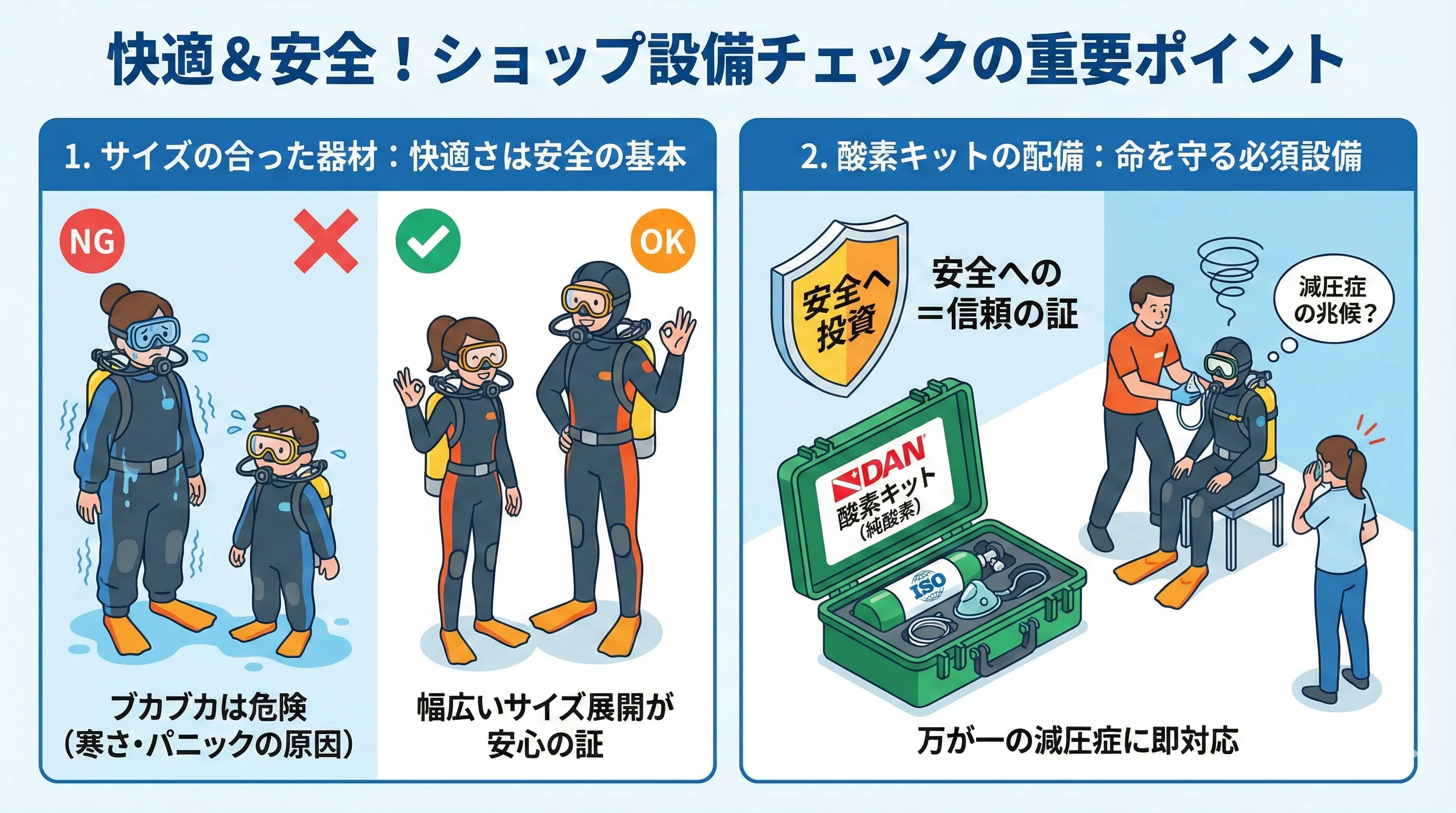 快適＆安全！ショップ設備チェックの重要ポイント

1. サイズの合った器材：快適さは安全の基本

NG

OK

ブカブカは危険
（寒さ・パニックの原因）

幅広いサイズ展開が
安心の証

2. 酸素キットの配備：命を守る必須設備

安全へ
投資

安全への
＝信頼の証

減圧症
の兆候？

DAN
酸素キット
（純酸素）

ISO

万が一の減圧症に即対応