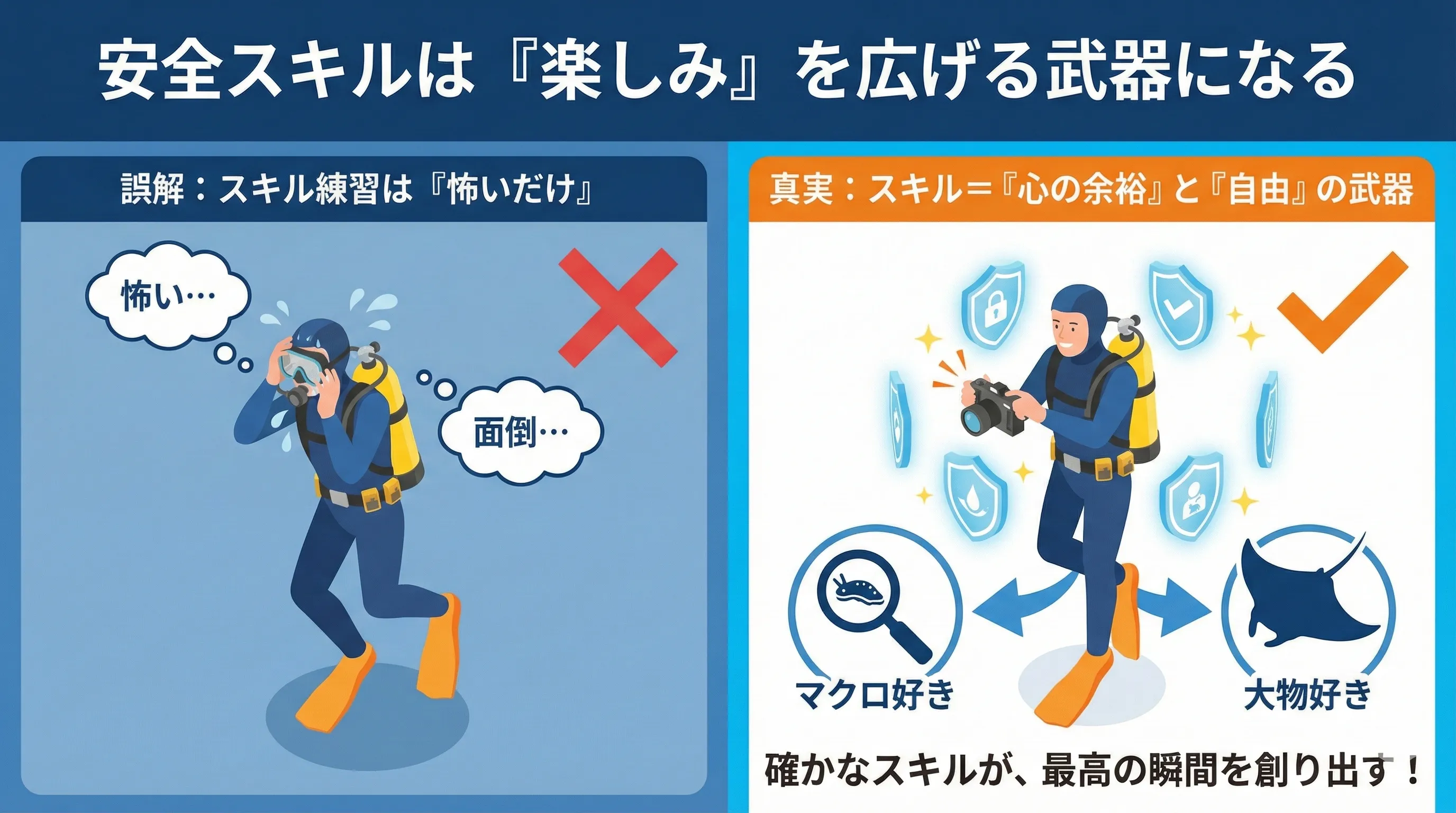 安全スキルは『楽しみ』を広げる武器になる

誤解：スキル練習は『怖いだけ』

怖い…

面倒…

真実：スキル＝『心の余裕』と『自由』の武器

マクロ好き

大物好き

確かなスキルが、最高の瞬間を創り出す！